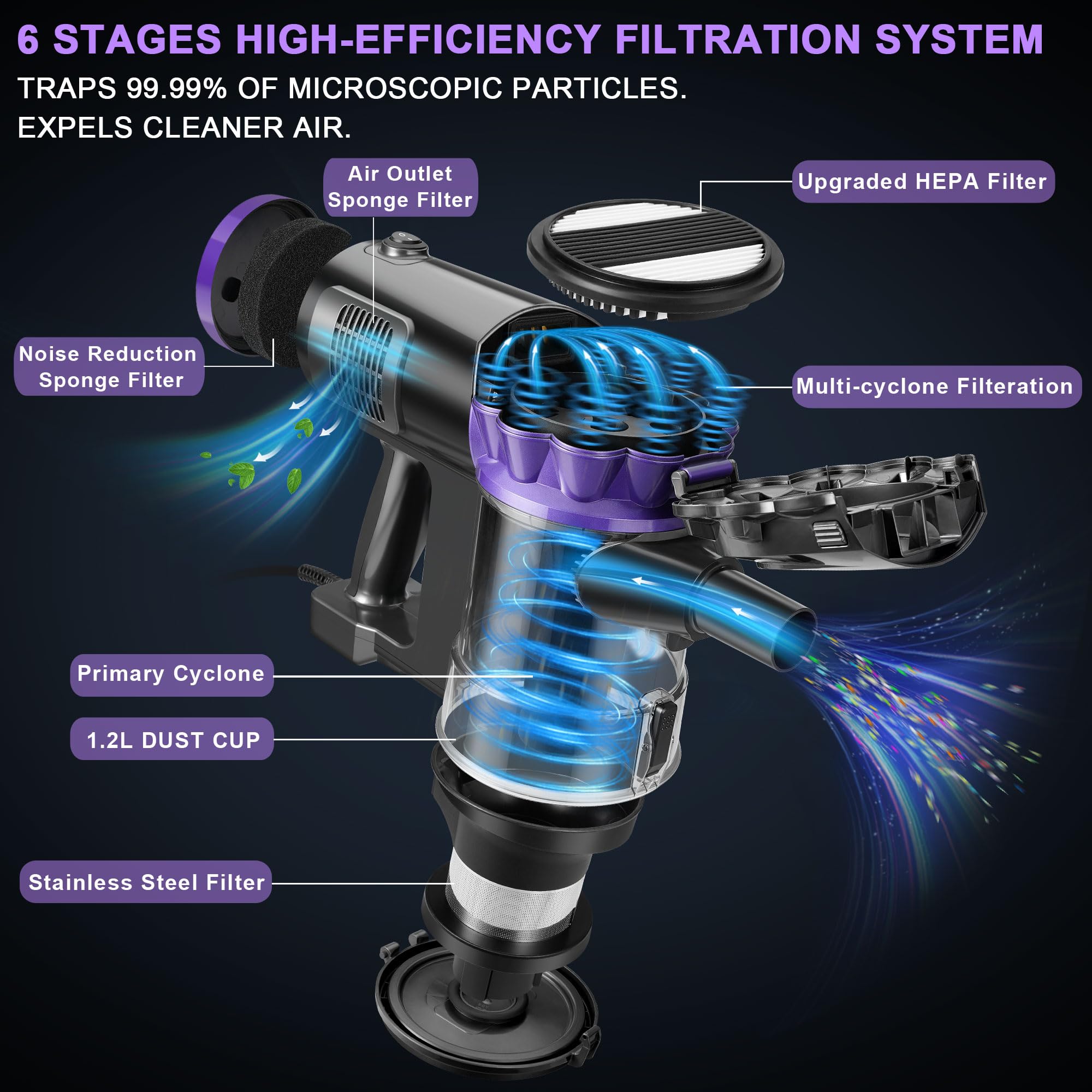 6 STAGES HIGH-EFFICIENCY FILTRATION SYSTEM

TRAPS 99.99% OF MICROSCOPIC PARTICLES.
EXPELS CLEANER AIR.

Air Outlet Sponge Filter

Upgraded HEPA Filter

Noise Reduction Sponge Filter

Multi-cyclone Filteration

Primary Cyclone

1.2L DUST CUP

Stainless Steel Filter