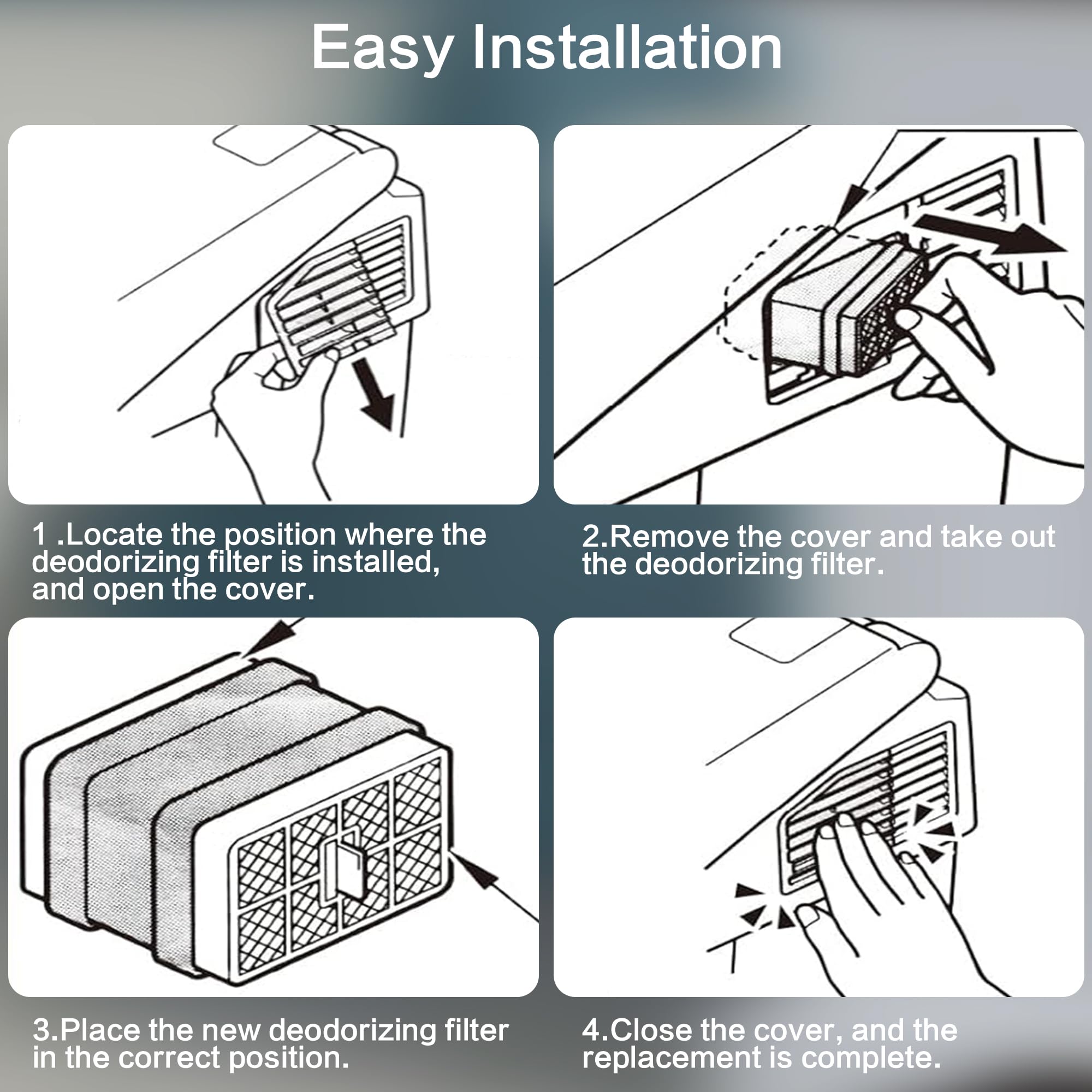 Easy Installation

1 .Locate the position where the deodorizing filter is installed, and open the cover.

2.Remove the cover and take out the deodorizing filter.

3.Place the new deodorizing filter in the correct position.

4.Close the cover, and the replacement is complete.