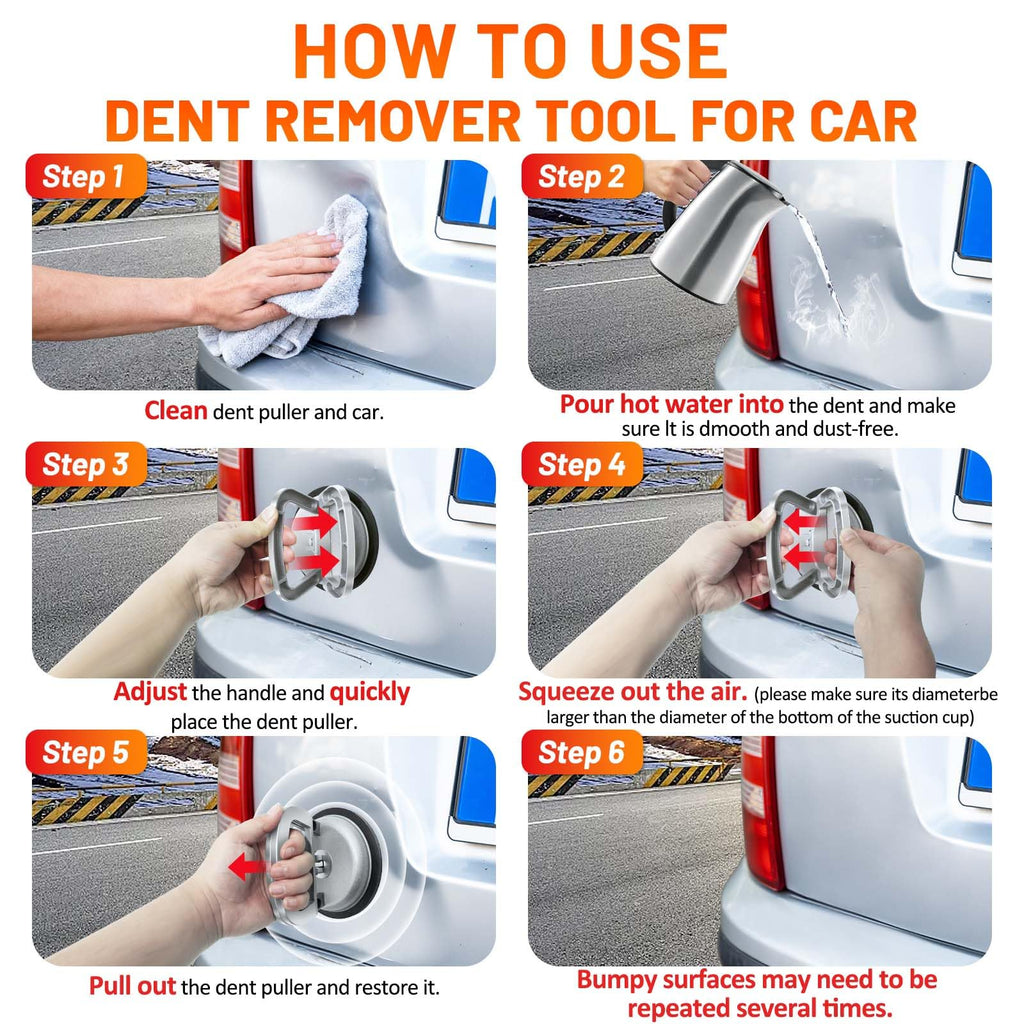 HOW TO USE
DENT REMOVER TOOL FOR CAR

Step 1
Clean dent puller and car.

Step 2
Pour hot water into the dent and make sure It is dmooth and dust-free.

Step 3
Adjust the handle and quickly place the dent puller.

Step 4
Squeeze out the air. (please make sure its diameterbe larger than the diameter of the bottom of the suction cup)

Step 5
Pull out the dent puller and restore it.

Step 6
Bumpy surfaces may need to be repeated several times.