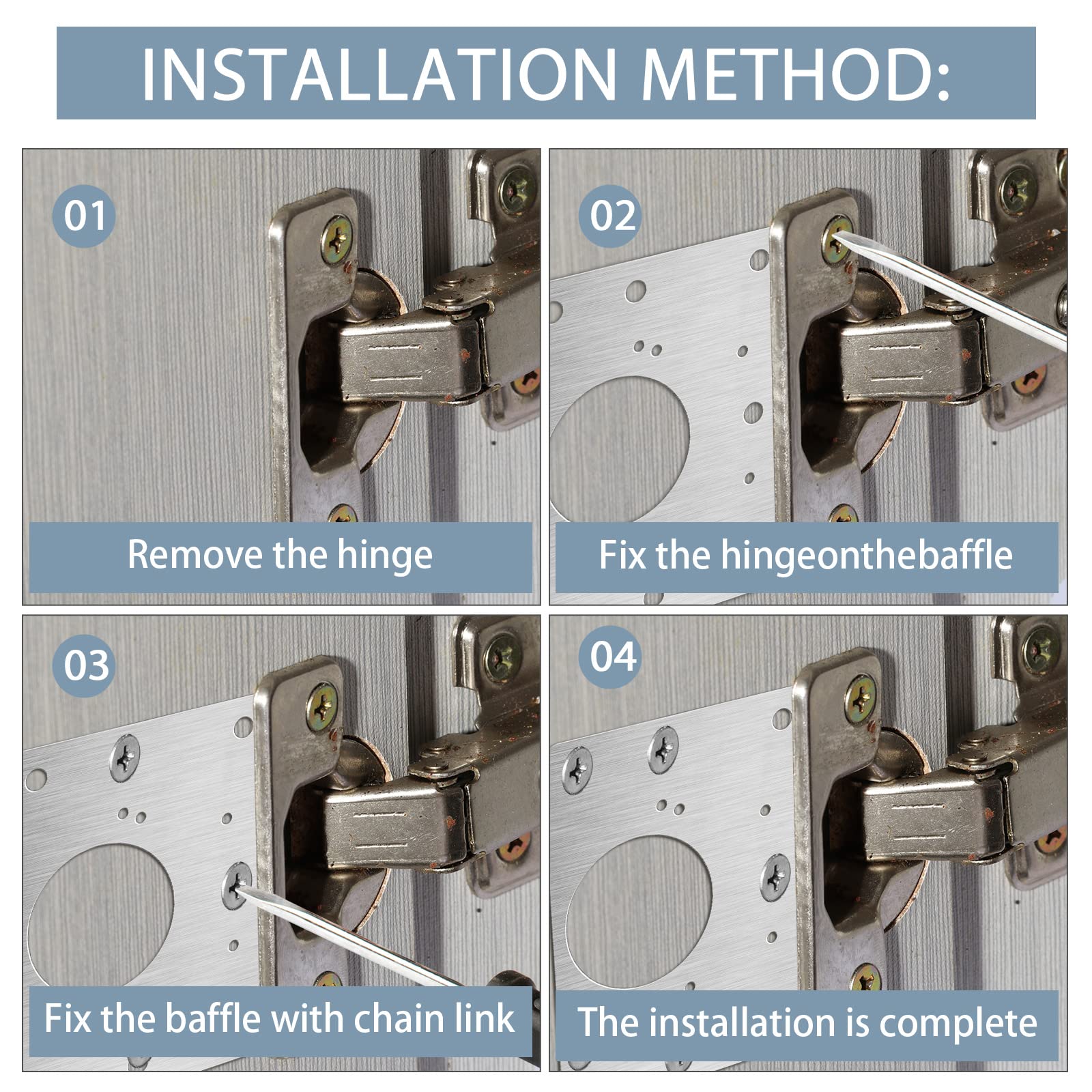 INSTALLATION METHOD:

01

Remove the hinge

02

Fix the hingeonthebaffle

03

Fix the baffle with chain link

04

The installation is complete