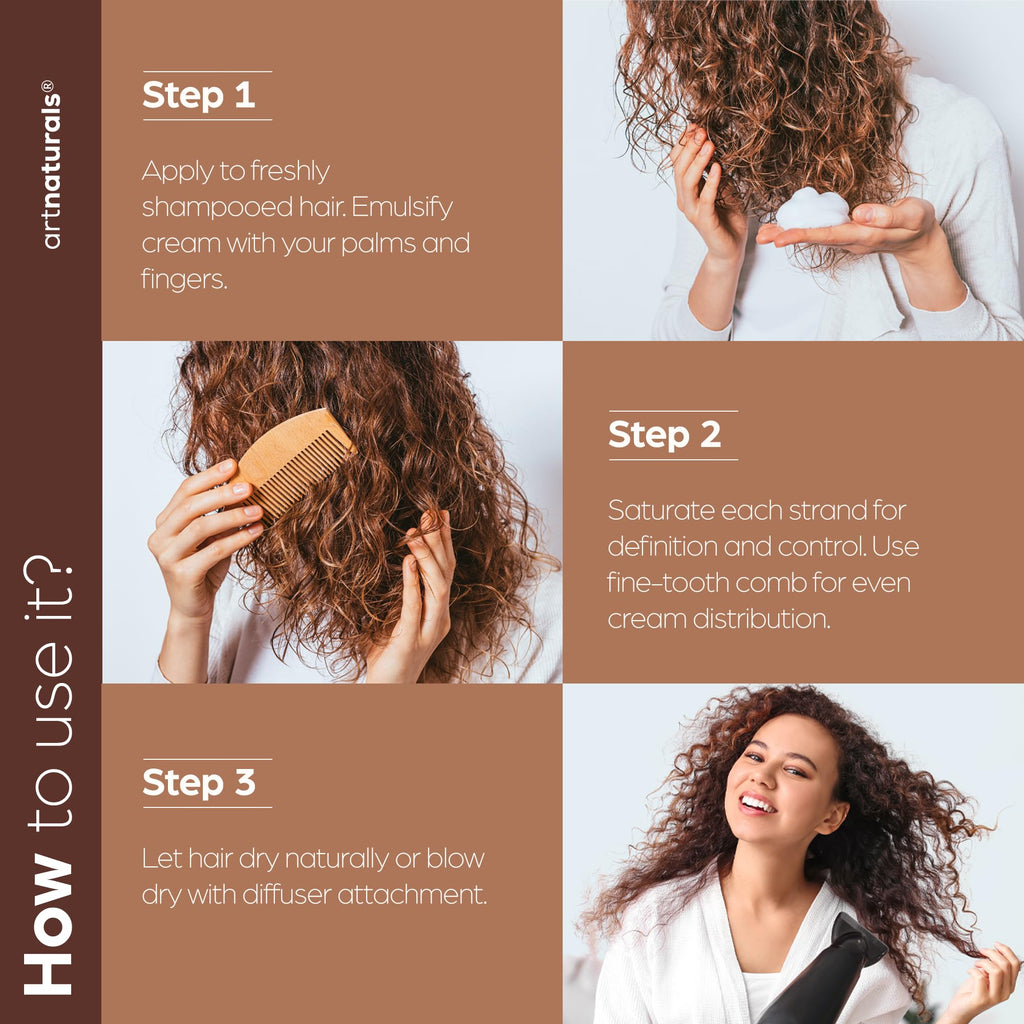 artnaturals®

How to use it?

Step 1

Apply to freshly shampooed hair. Emulsify cream with your palms and fingers.

Step 2

Saturate each strand for definition and control. Use fine-tooth comb for even cream distribution.

Step 3

Let hair dry naturally or blow dry with diffuser attachment.