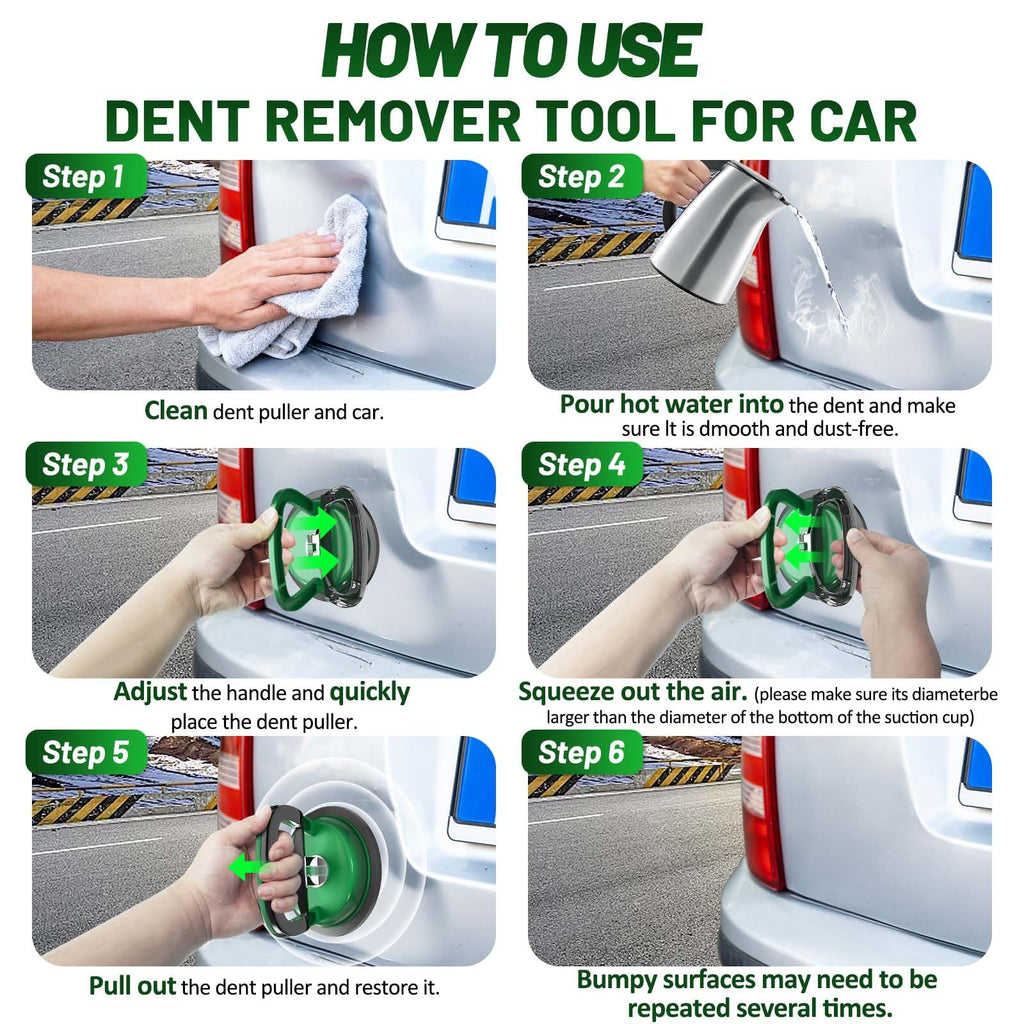 HOW TO USE
DENT REMOVER TOOL FOR CAR

Step 1

Clean dent puller and car.

Step 2

Pour hot water into the dent and make sure It is dmooth and dust-free.

Step 3

Adjust the handle and quickly place the dent puller.

Step 4

Squeeze out the air. (please make sure its diameterbe larger than the diameter of the bottom of the suction cup)

Step 5

Pull out the dent puller and restore it.

Step 6

Bumpy surfaces may need to be repeated several times.