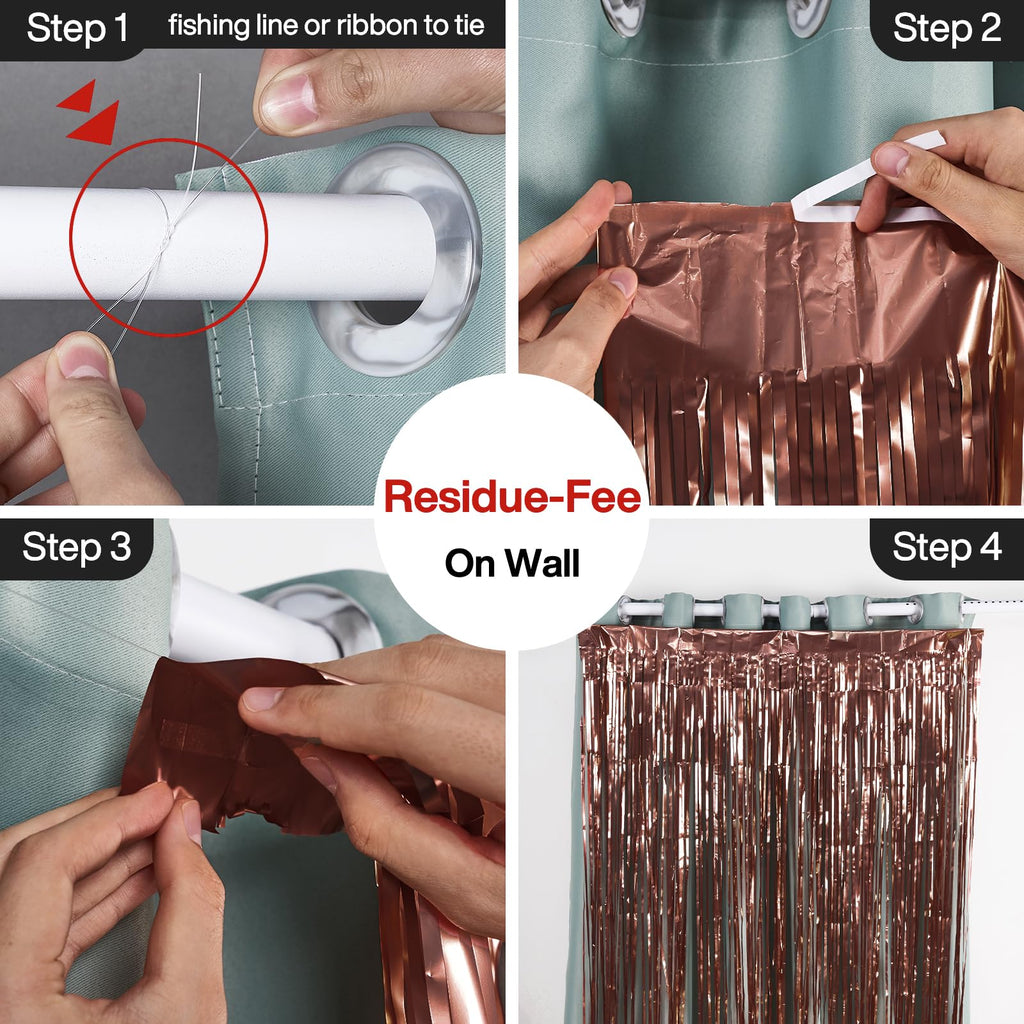 Step 1 fishing line or ribbon to tie

Step 2

Residue-Fee
On Wall

Step 3

Step 4