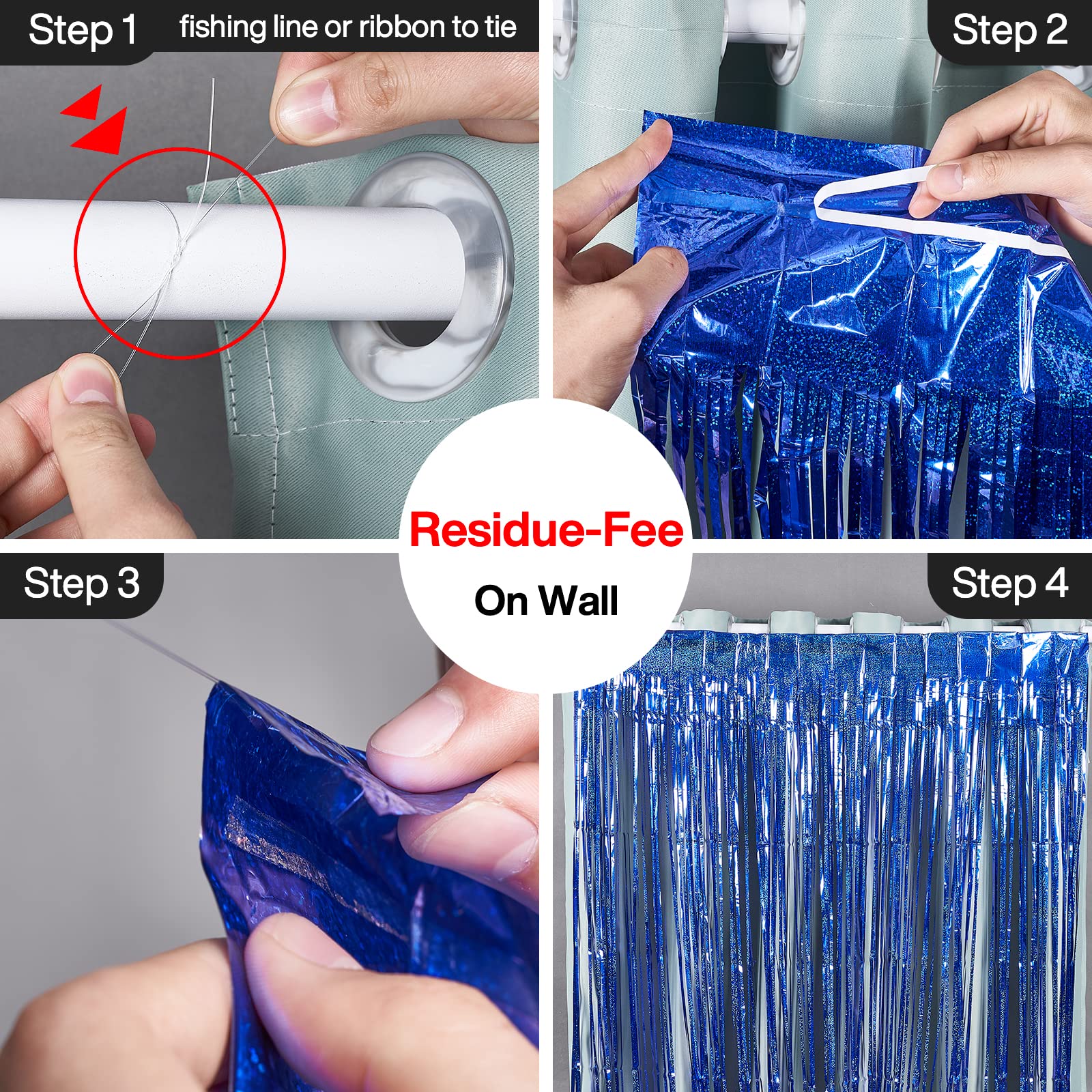 Step 1 fishing line or ribbon to tie

Step 2

Residue-Fee

On Wall

Step 3

Step 4