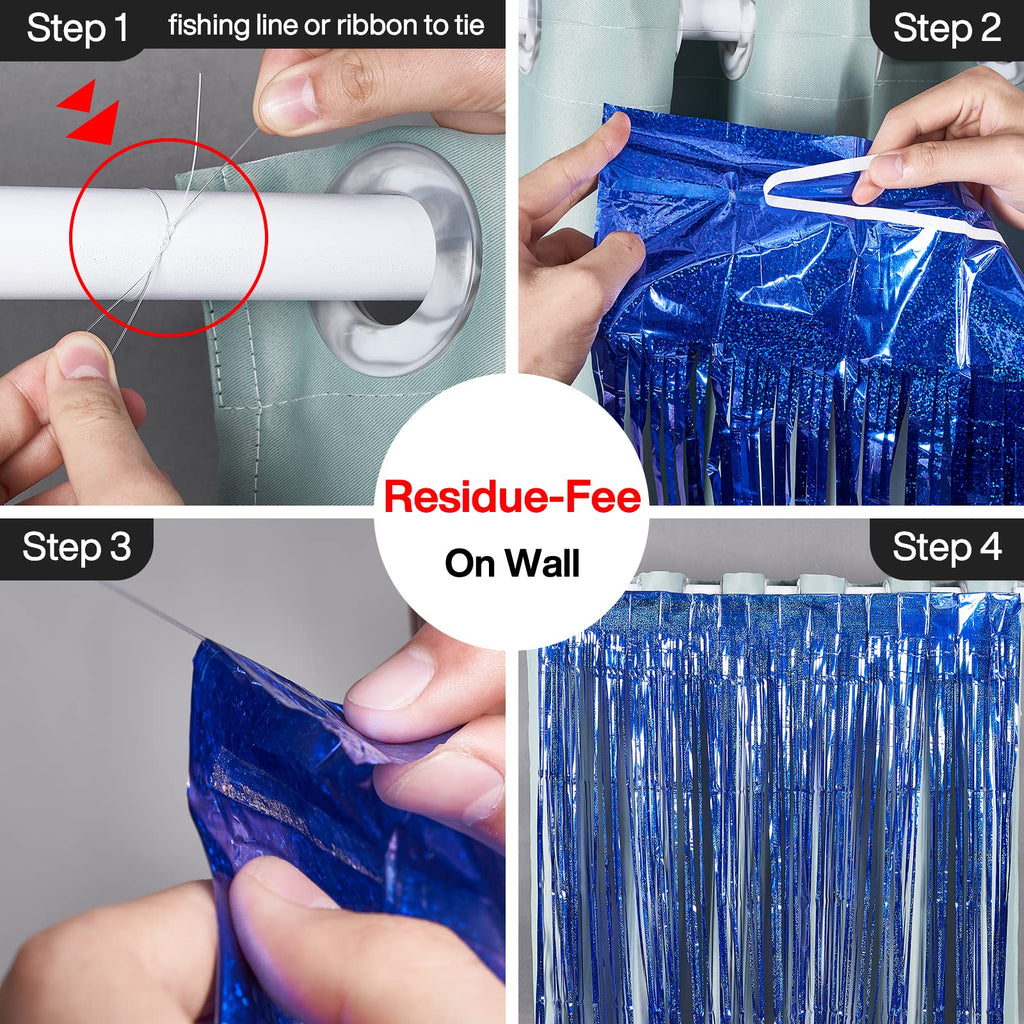 Step 1 fishing line or ribbon to tie

Step 2

Residue-Fee

On Wall

Step 3

Step 4