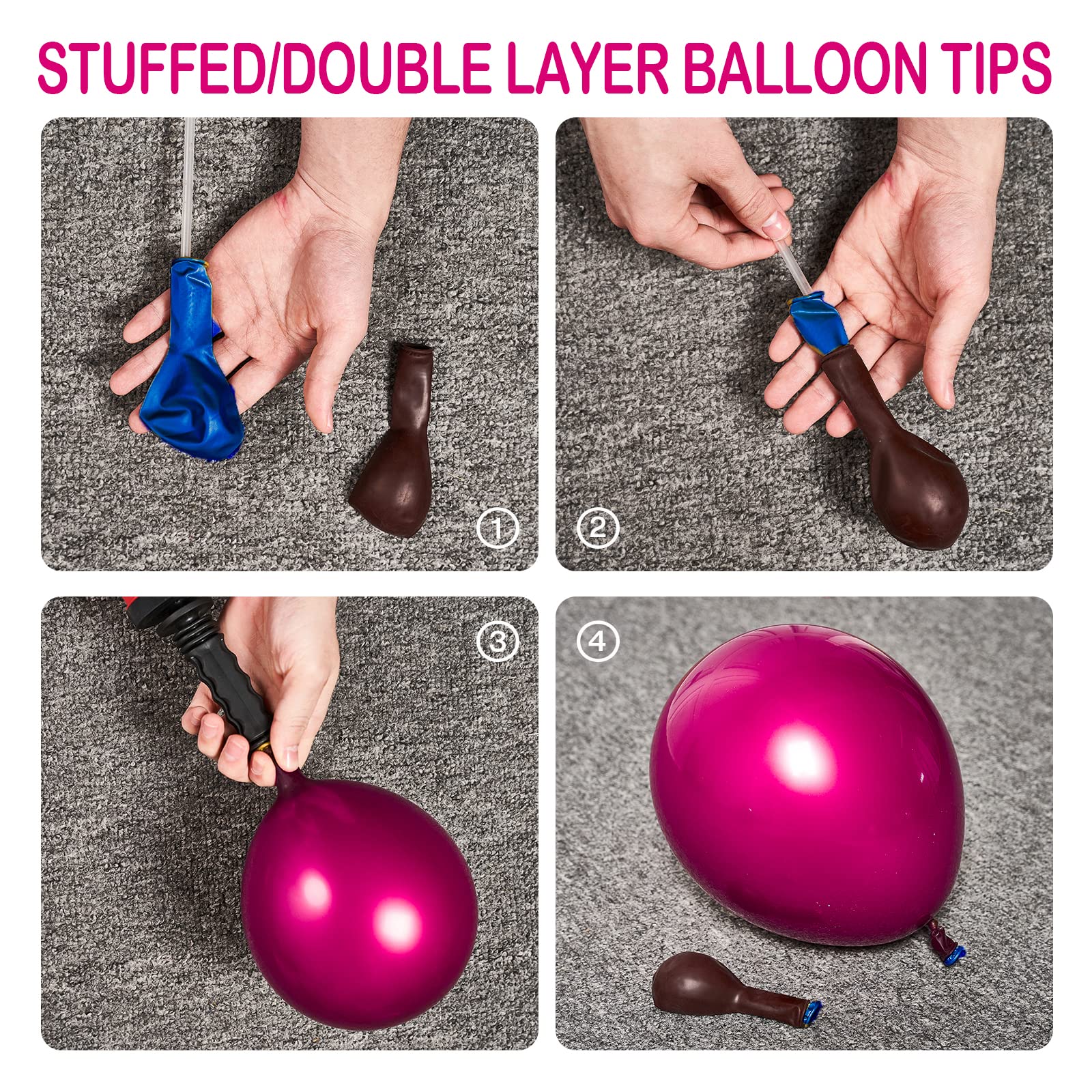 STUFFED/DOUBLE LAYER BALLOON TIPS

①

②

③

④