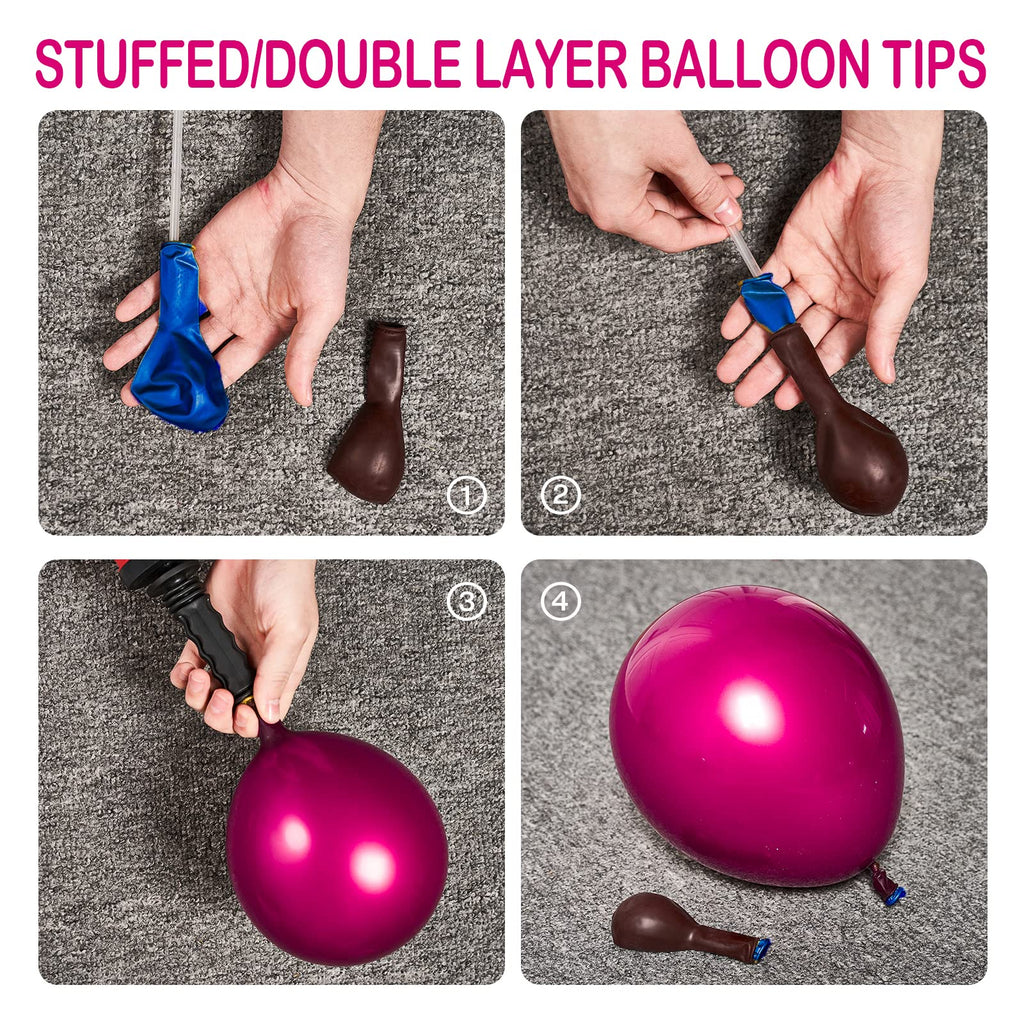 STUFFED/DOUBLE LAYER BALLOON TIPS

①

②

③

④