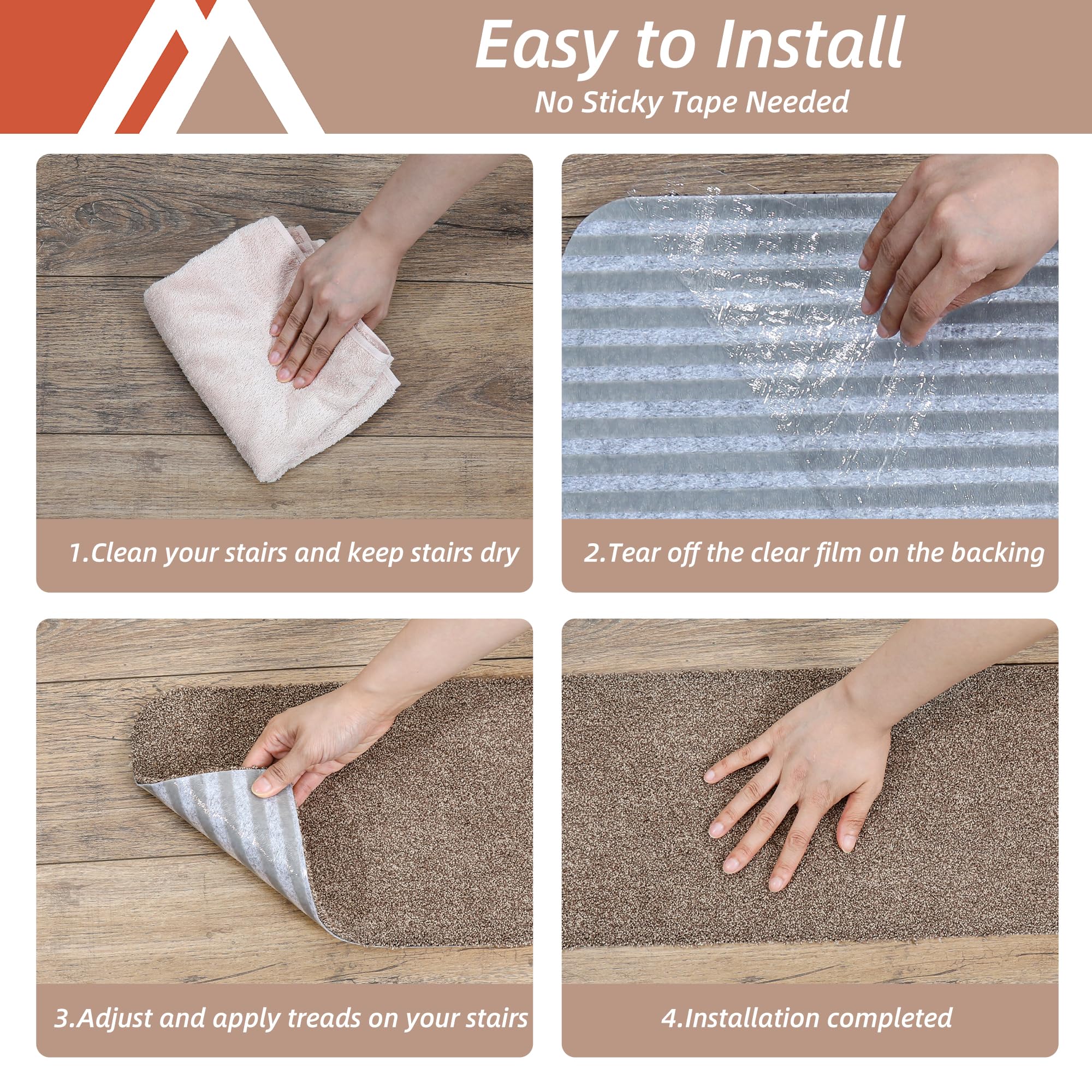 Easy to Install
No Sticky Tape Needed

1.Clean your stairs and keep stairs dry

2.Tear off the clear film on the backing

3.Adjust and apply treads on your stairs

4.Installation completed