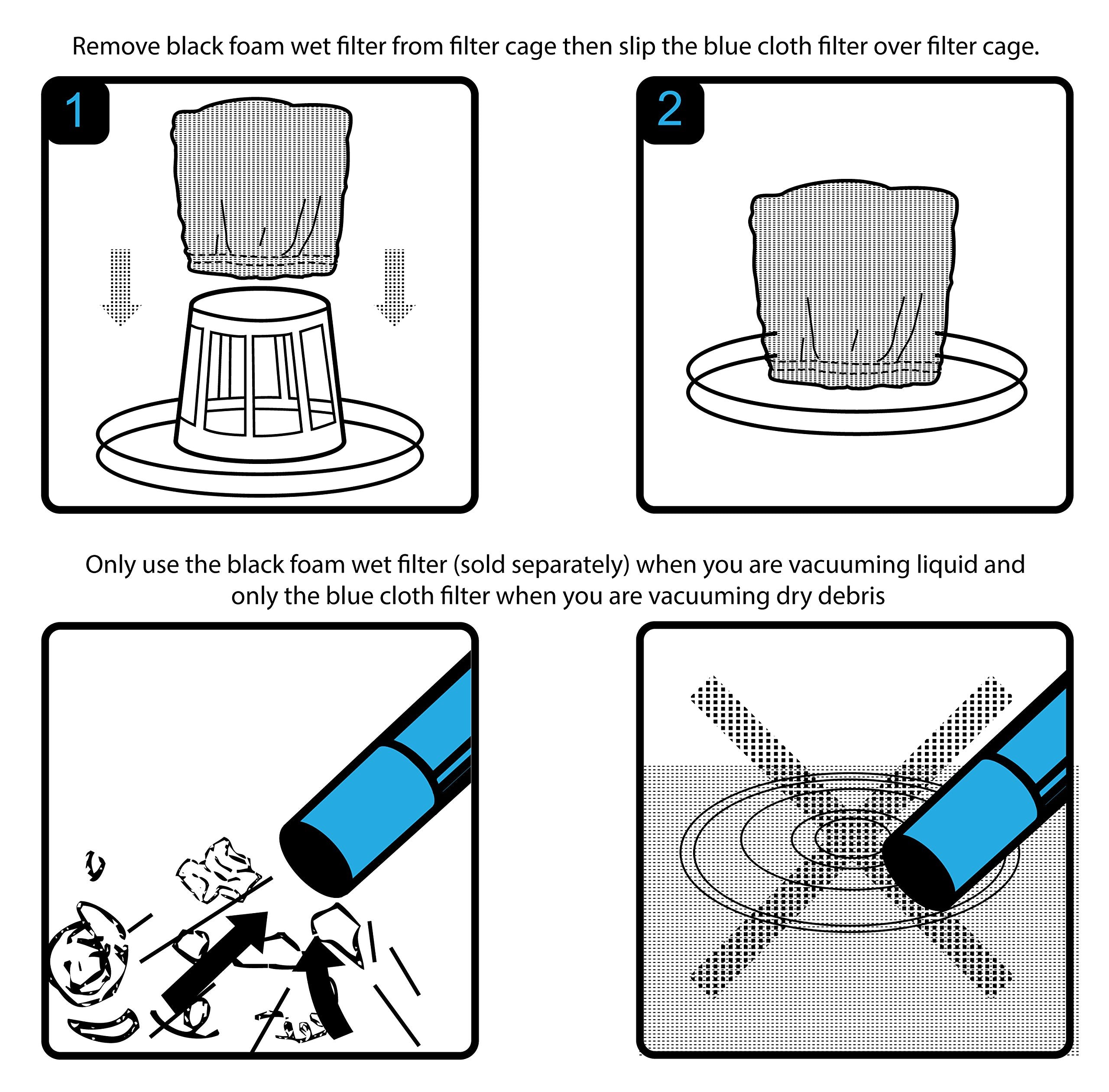 Remove black foam wet filter from filter cage then slip the blue cloth filter over filter cage.

1

2

Only use the black foam wet filter (sold separately) when you are vacuuming liquid and only the blue cloth filter when you are vacuuming dry debris