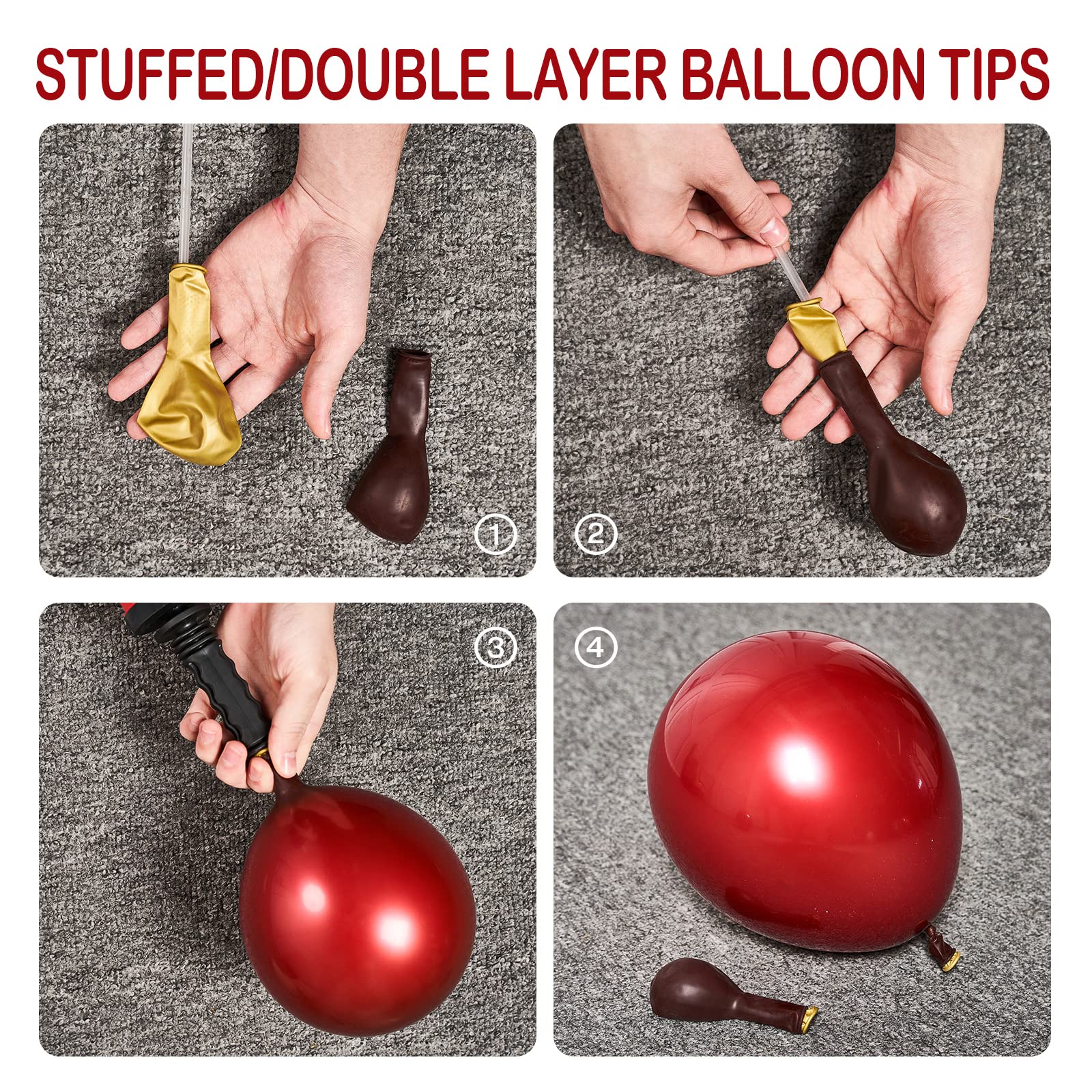 STUFFED/DOUBLE LAYER BALLOON TIPS

①

②

③

④