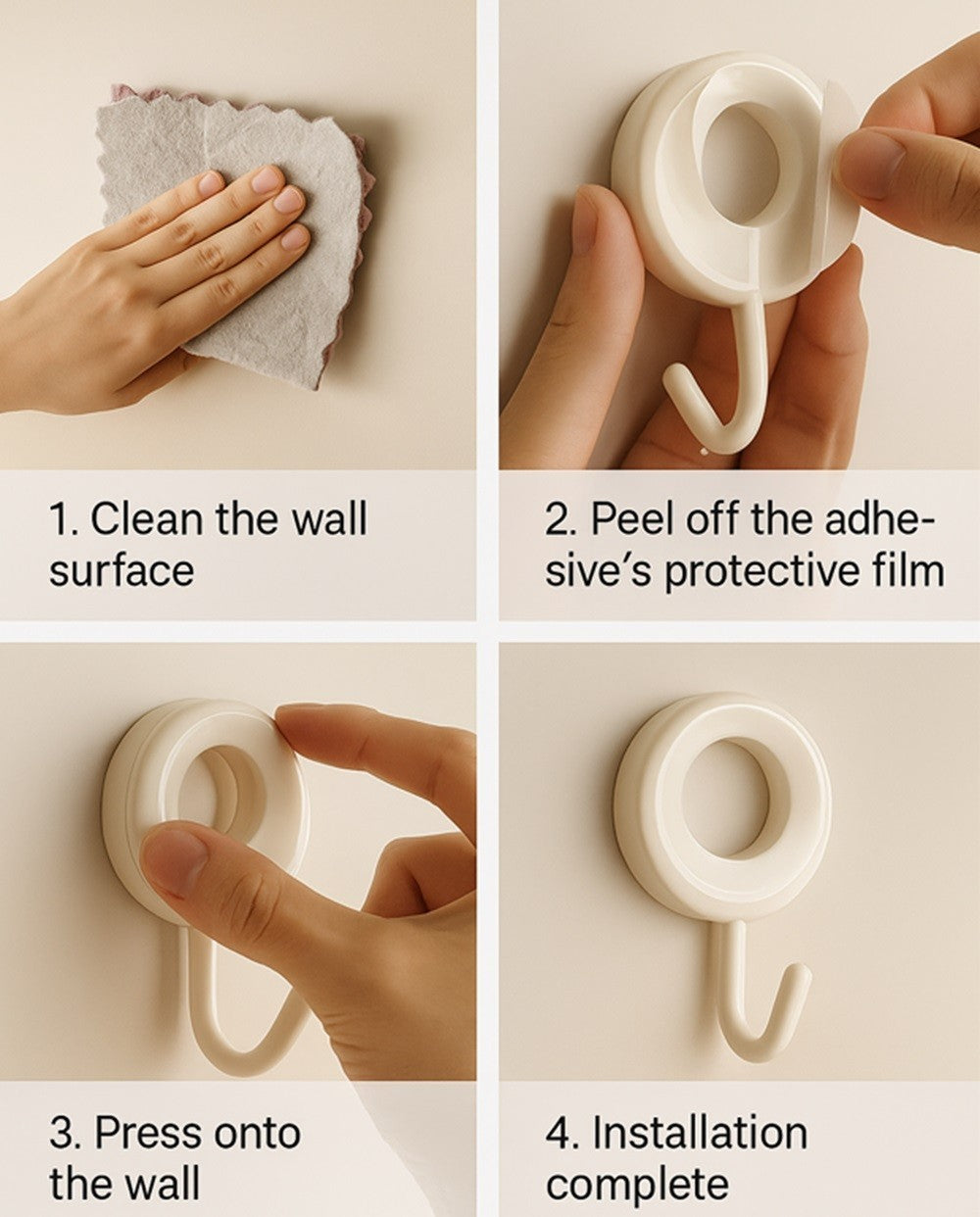 1. Clean the wall surface

2. Peel off the adhesive's protective film

3. Press onto the wall

4. Installation complete